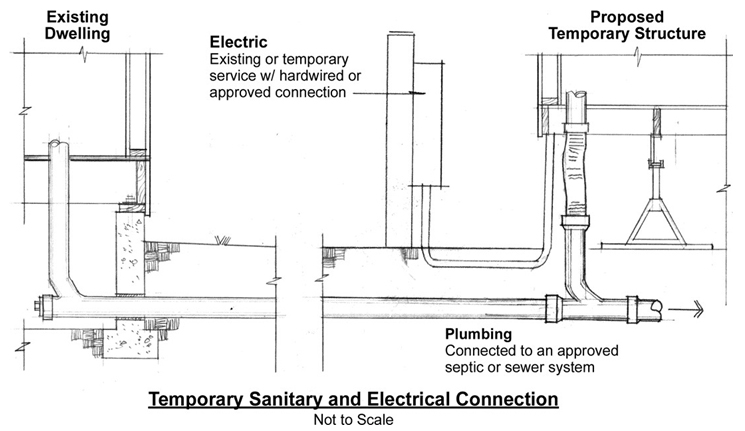 Existing Dwelling

Electric
Existing or temporary service w/ hardwired or approved connection

Proposed Temporary Structure

Plumbing
Connected to an approved septic or sewer system

Temporary Sanitary and Electrical Connection
Not to Scale