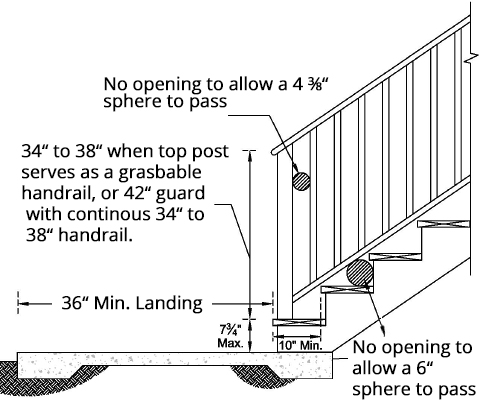 No opening to allow a 4 ⅜“ sphere to pass

34“ to 38“ when top post serves as a grasbable handrail, or 42“ guard with continous 34“ to 38“ handrail.

36“ Min. Landing

7¾" Max.

10" Min.

No opening to allow a 6“ sphere to pass