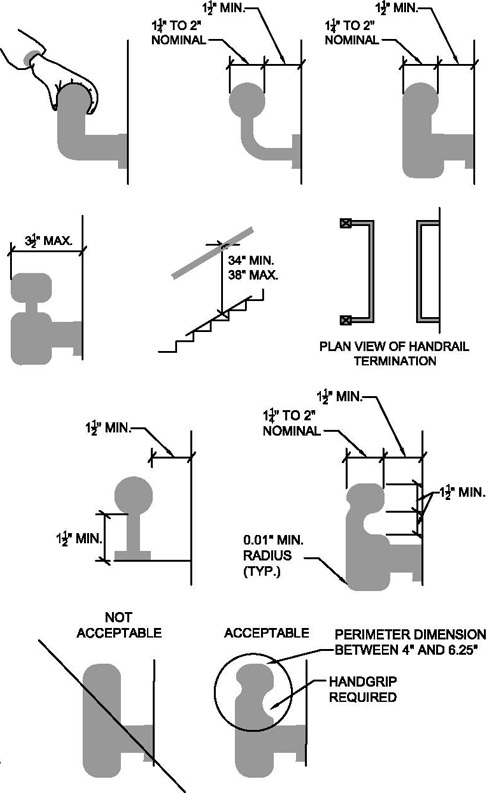 $1\frac{1}{2}$" MIN.
$1\frac{1}{4}$" TO 2" NOMINAL

$1\frac{1}{2}$" MIN.
$1\frac{1}{4}$" TO 2" NOMINAL

$3\frac{1}{2}$" MAX.

34" MIN.
38" MAX.

PLAN VIEW OF HANDRAIL TERMINATION

$1\frac{1}{2}$" MIN.

$1\frac{1}{2}$" MIN.

$1\frac{1}{2}$" MIN.
$1\frac{1}{4}$" TO 2" NOMINAL

$1\frac{1}{2}$" MIN.

0.01" MIN. RADIUS (TYP.)

NOT ACCEPTABLE

ACCEPTABLE

PERIMETER DIMENSION BETWEEN 4" AND 6.25"

HANDGRIP REQUIRED